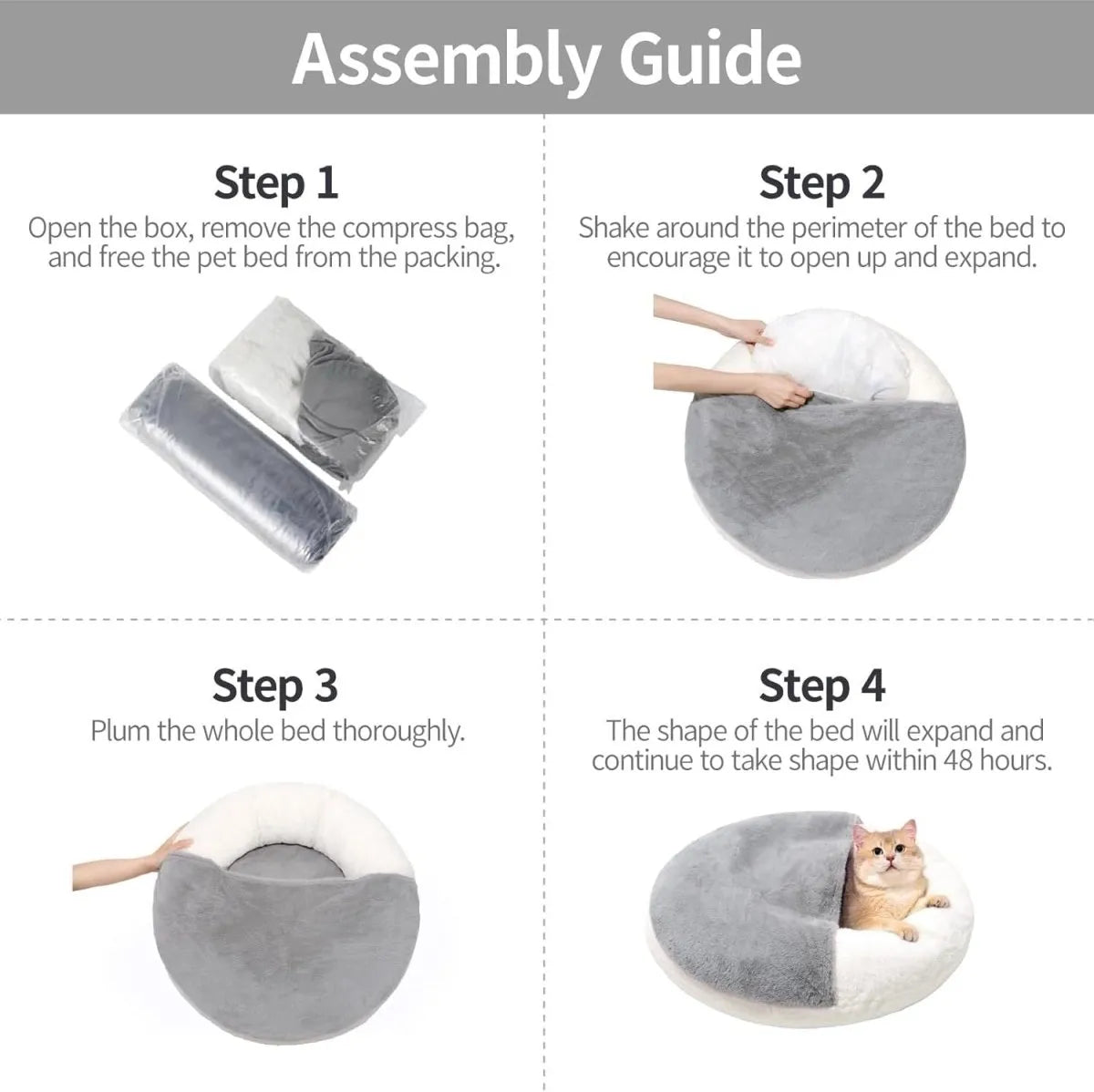 Assembly Guide

Step 1
Open the box, remove the compress bag, and free the pet bed from the packing.

Step 2
Shake around the perimeter of the bed to encourage it to open up and expand.

Step 3
Plum the whole bed thoroughly.

Step 4
The shape of the bed will expand and continue to take shape within 48 hours.