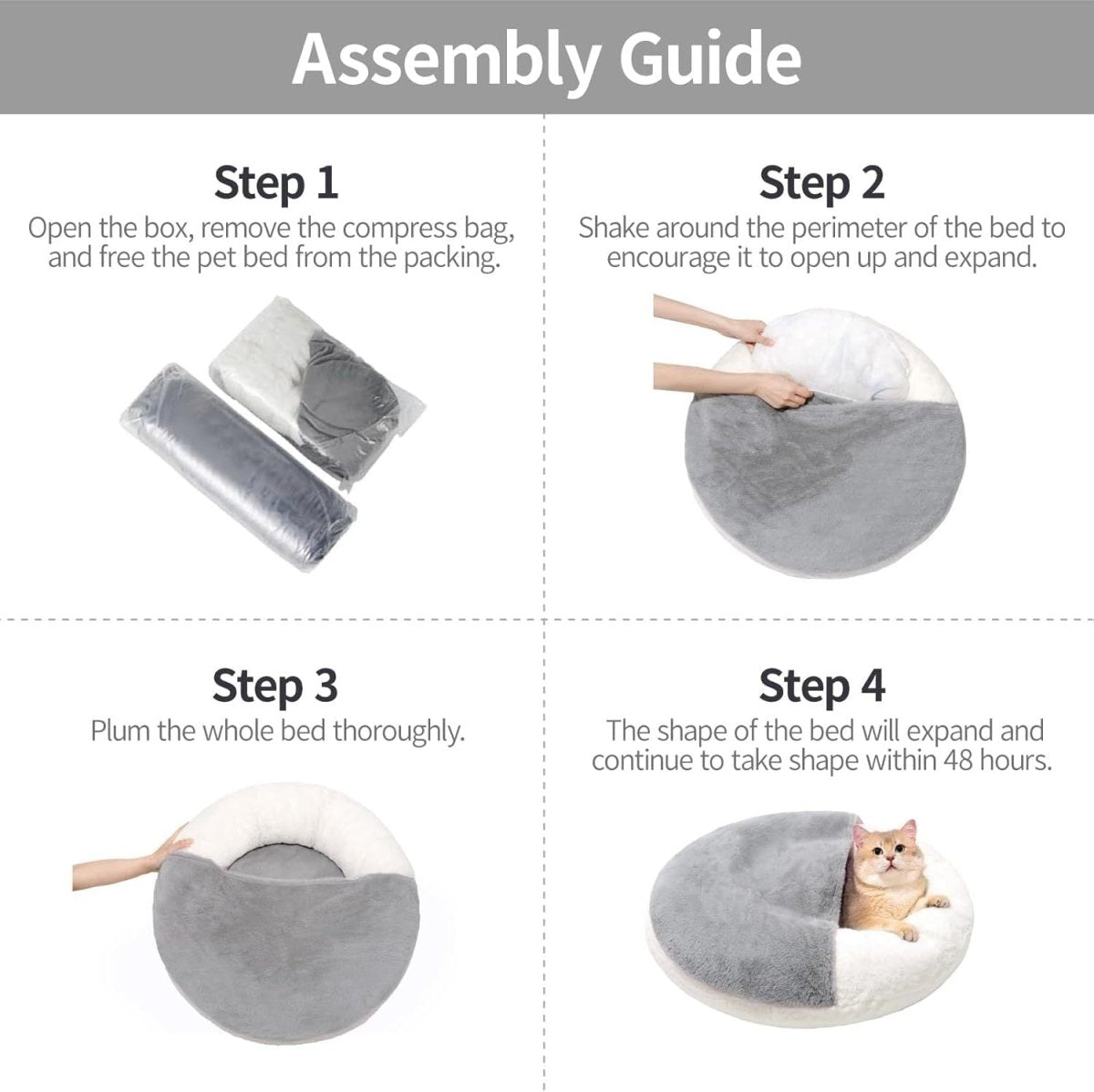 Assembly Guide

Step 1
Open the box, remove the compress bag, and free the pet bed from the packing.

Step 2
Shake around the perimeter of the bed to encourage it to open up and expand.

Step 3
Plum the whole bed thoroughly.

Step 4
The shape of the bed will expand and continue to take shape within 48 hours.