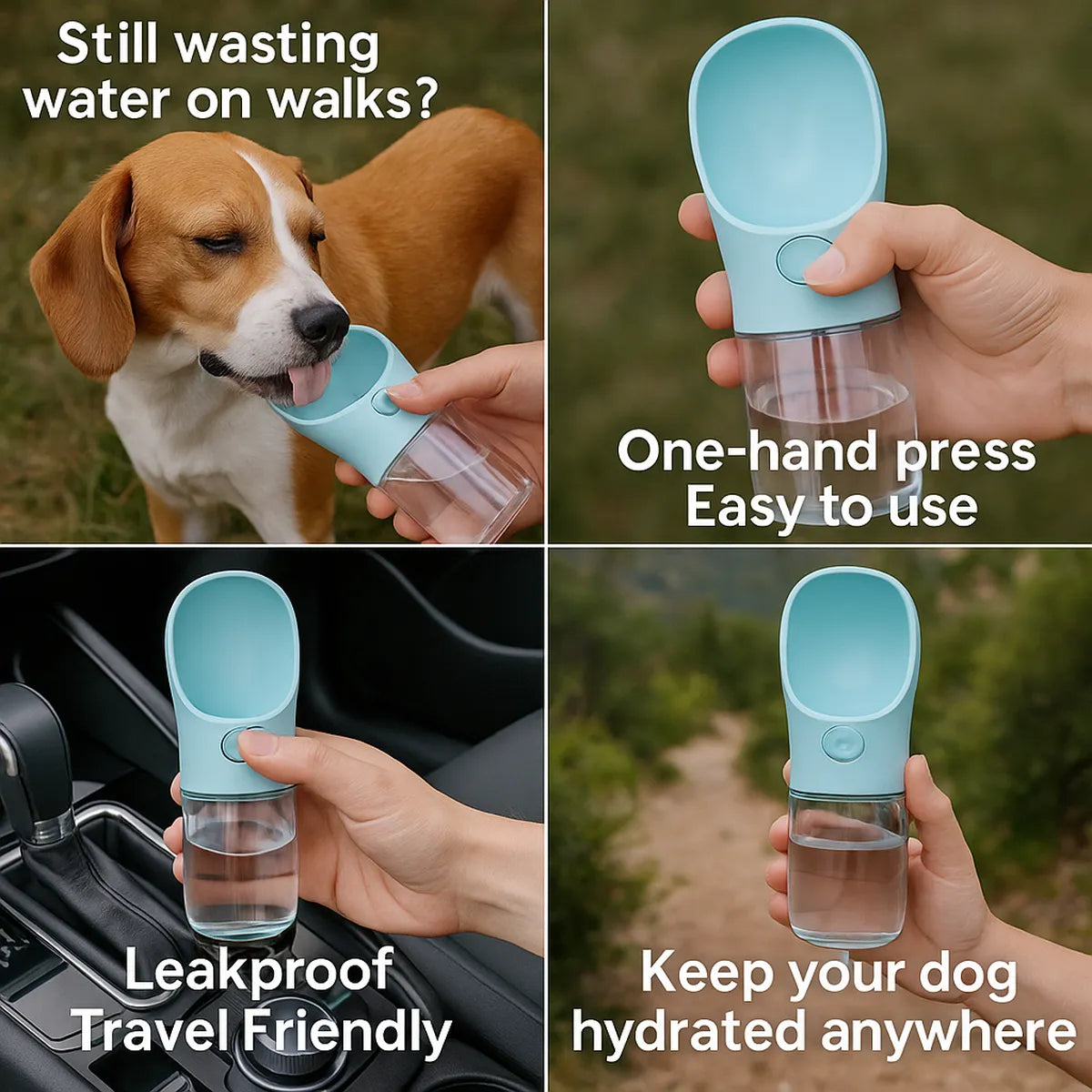 Still wasting water on walks?

One-hand press
Easy to use

Leakproof
Travel Friendly

Keep your dog
hydrated anywhere