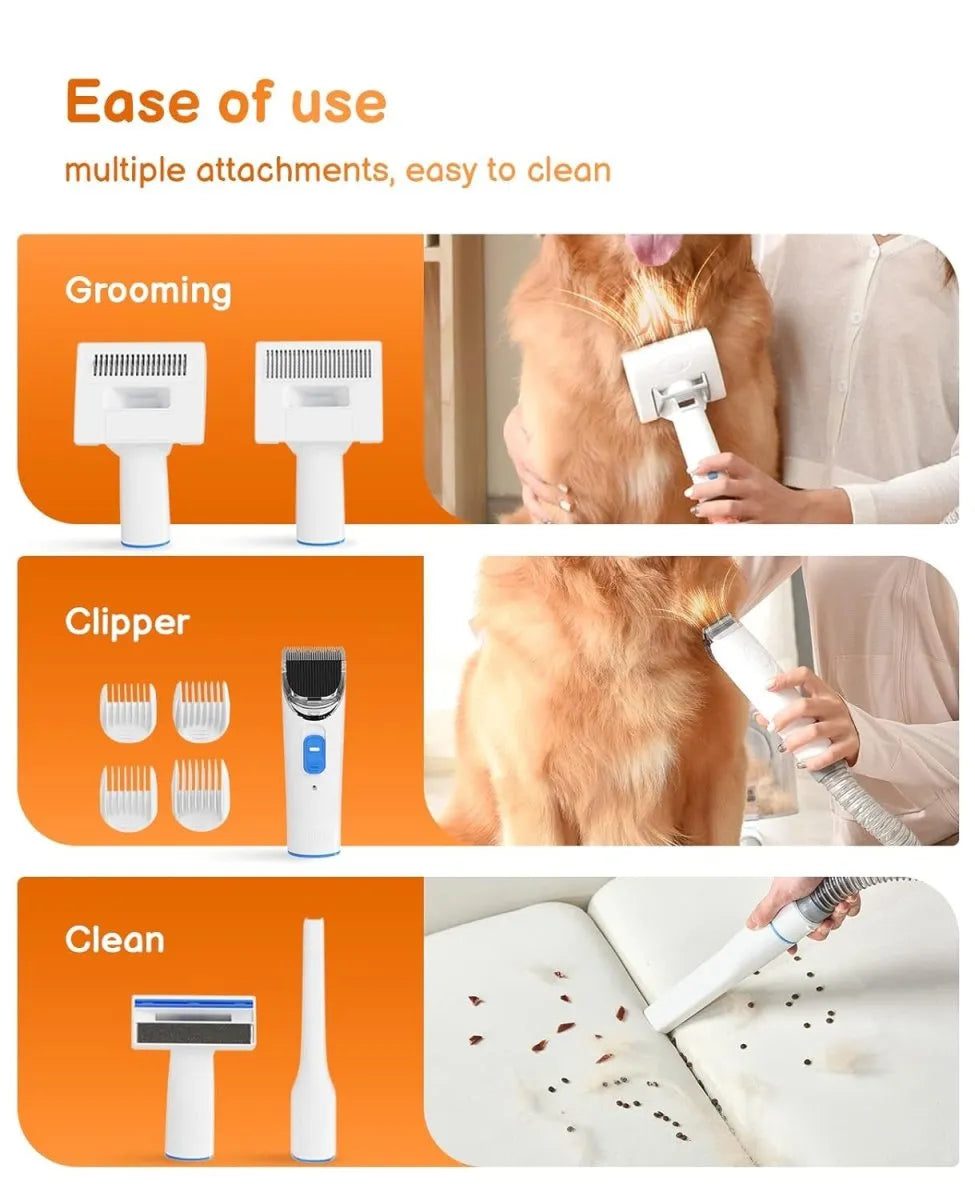 Ease of use
multiple attachments, easy to clean

Grooming

Clipper

Clean