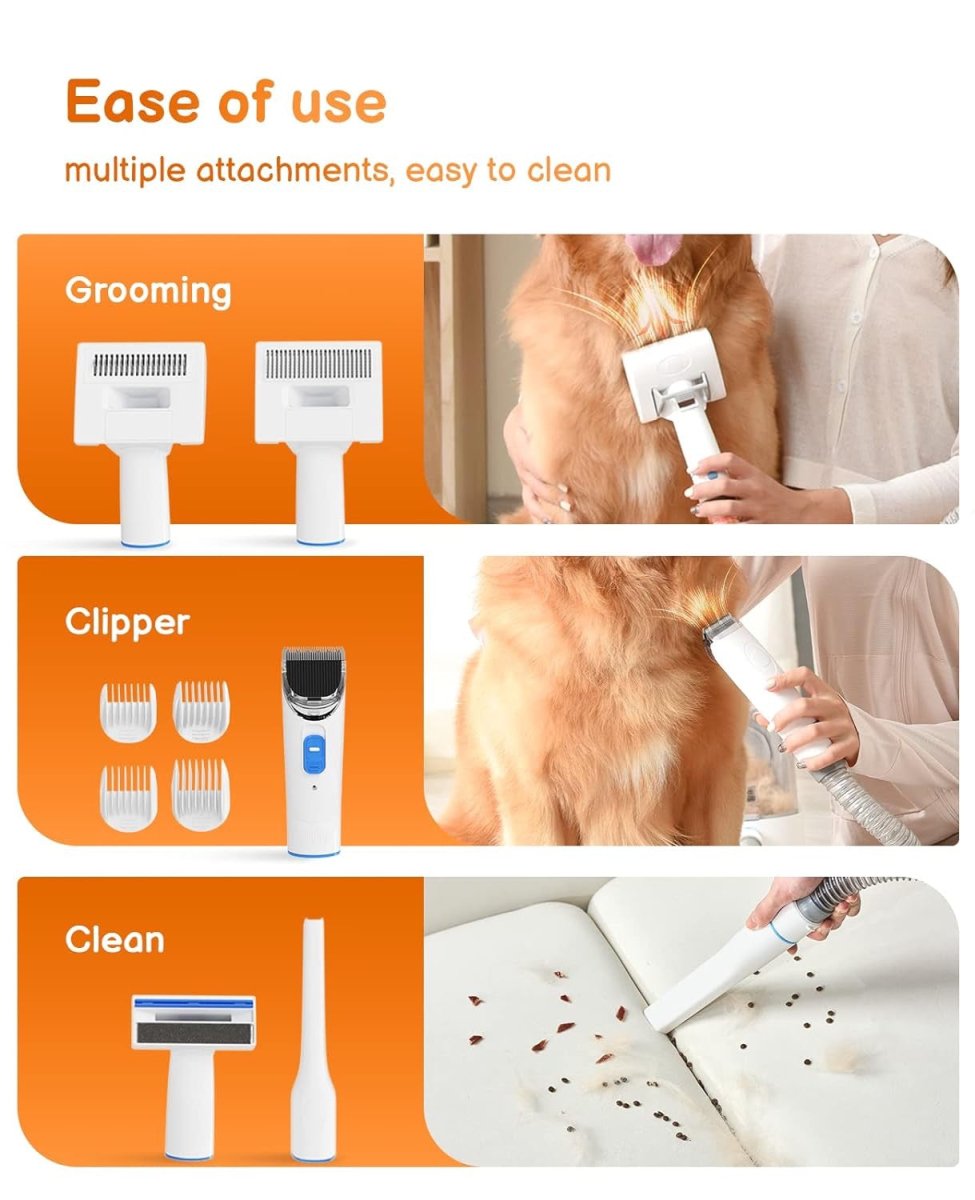 Ease of use

multiple attachments, easy to clean

Grooming

Clipper

Clean