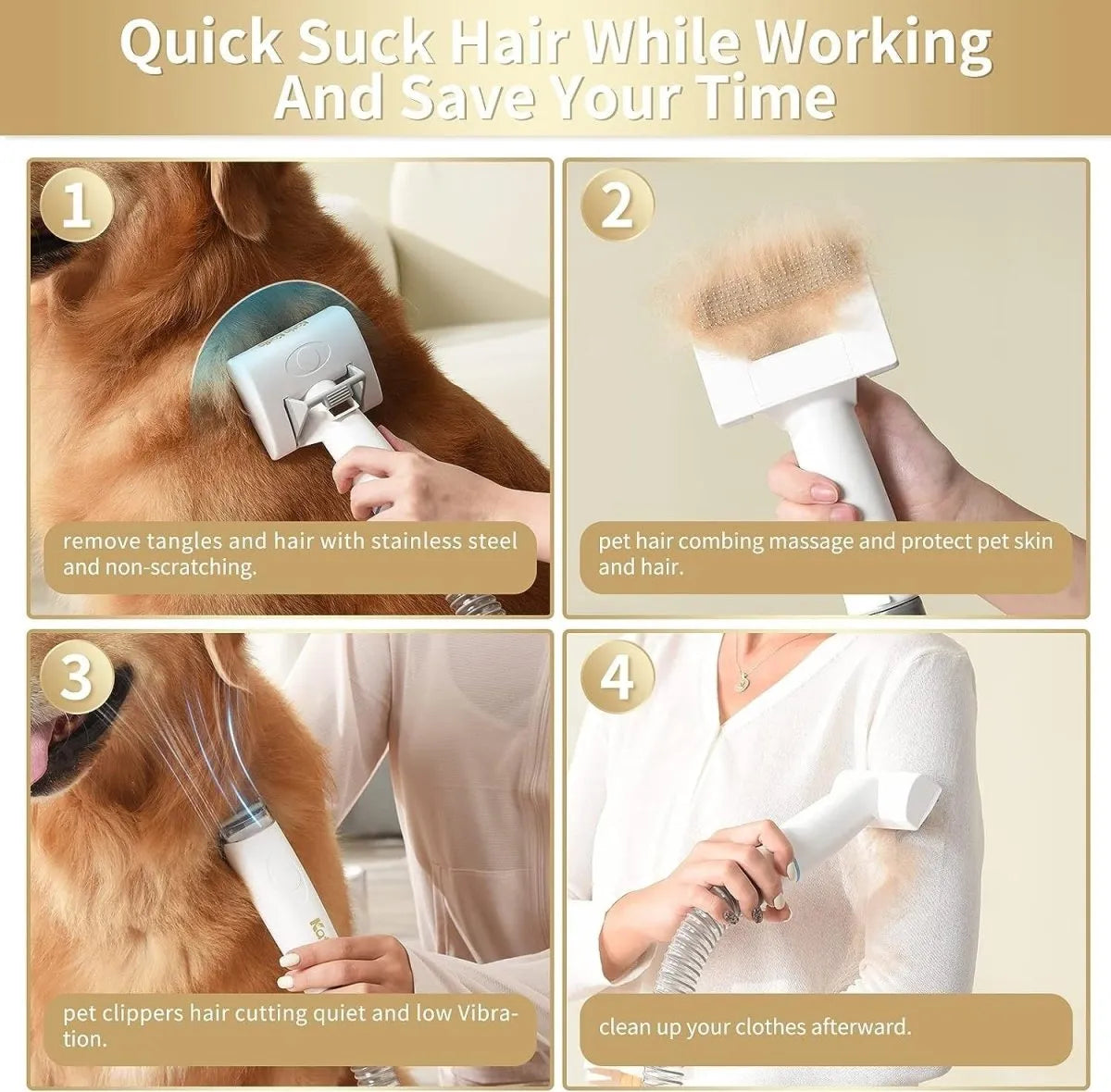 Quick Suck Hair While Working
And Save Your Time

1

remove tangles and hair with stainless steel and non-scratching.

2

pet hair combing massage and protect pet skin and hair.

3

pet clippers hair cutting quiet and low Vibration.

4

clean up your clothes afterward.